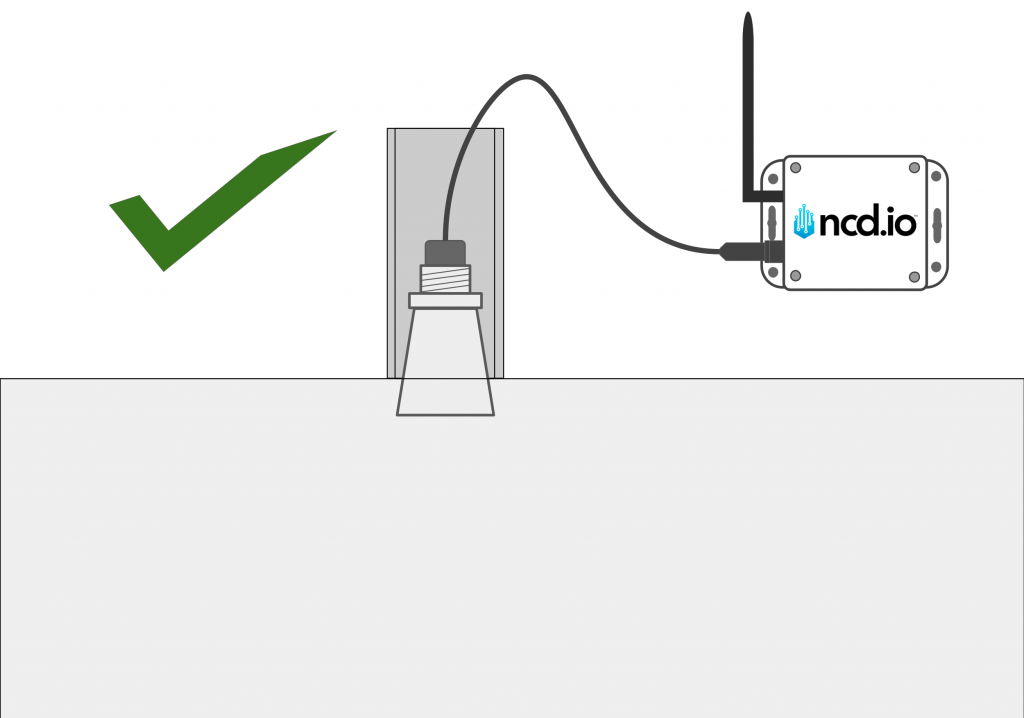 ncd.io